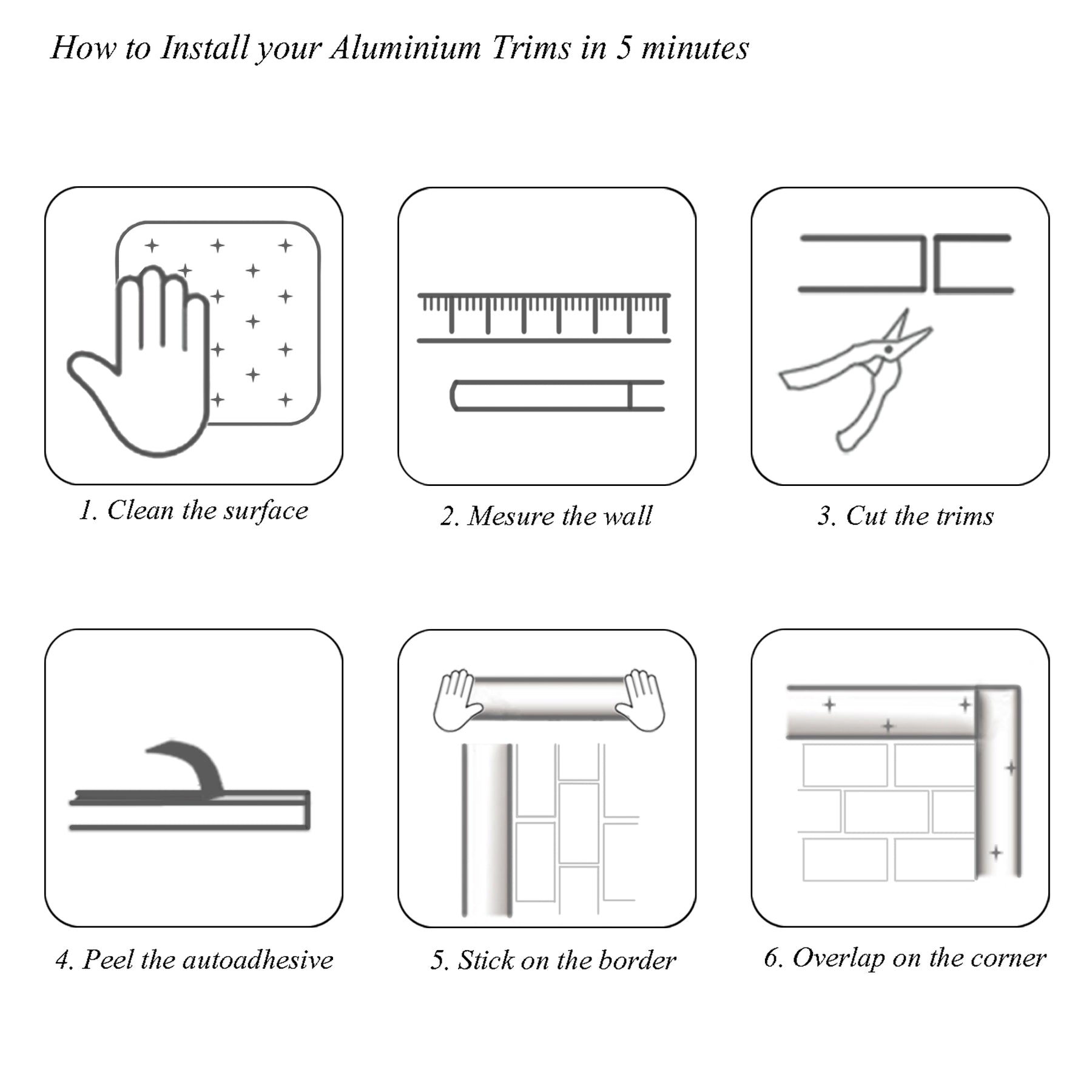 How to Install your Aluminium Trims in 5 minutes

1. Clean the surface

2. Mesure the wall

3. Cut the trims

4. Peel the autoadhesive

5. Stick on the border

6. Overlap on the corner