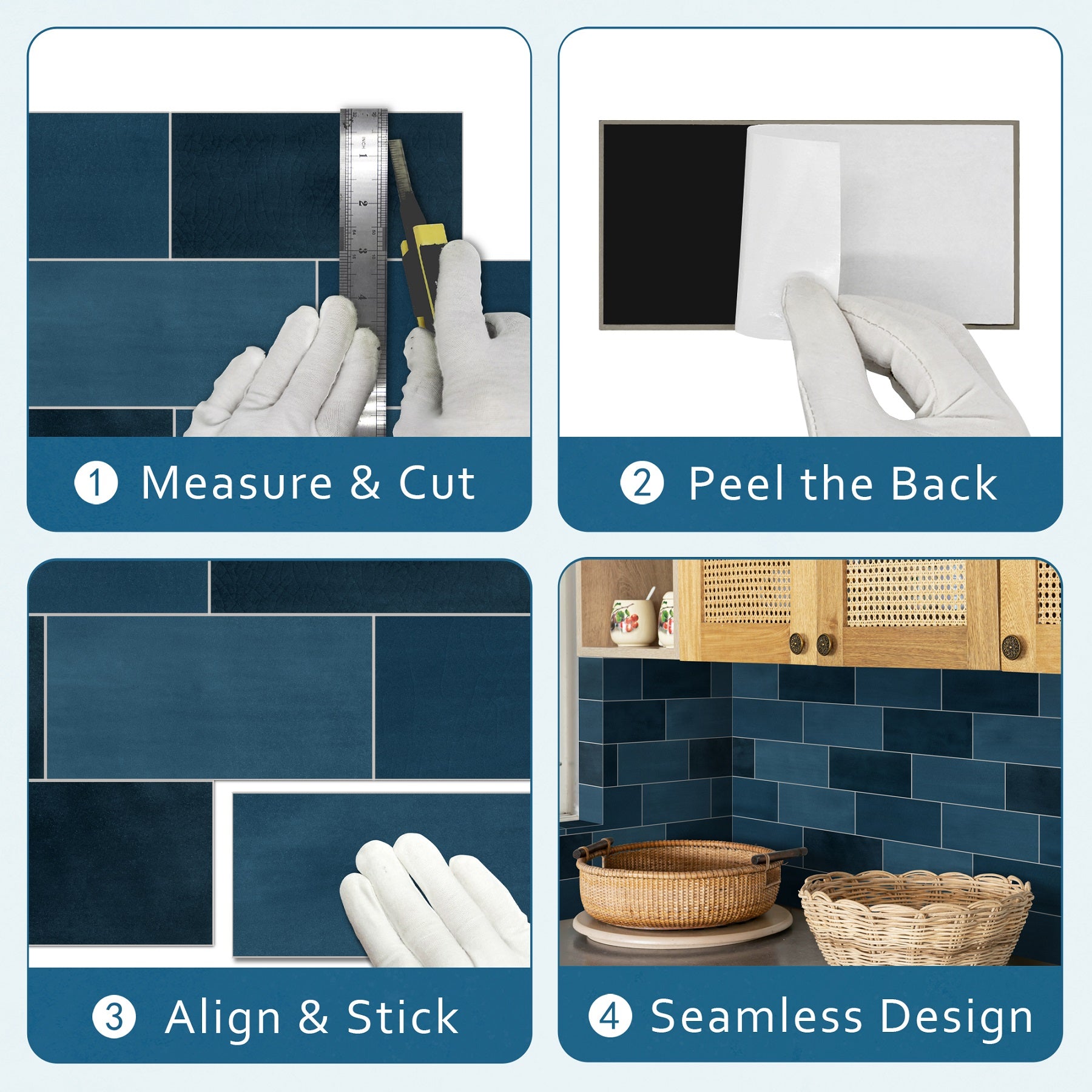 INCH 1 2 3 4

① Measure & Cut

② Peel the Back

③ Align & Stick

④ Seamless Design