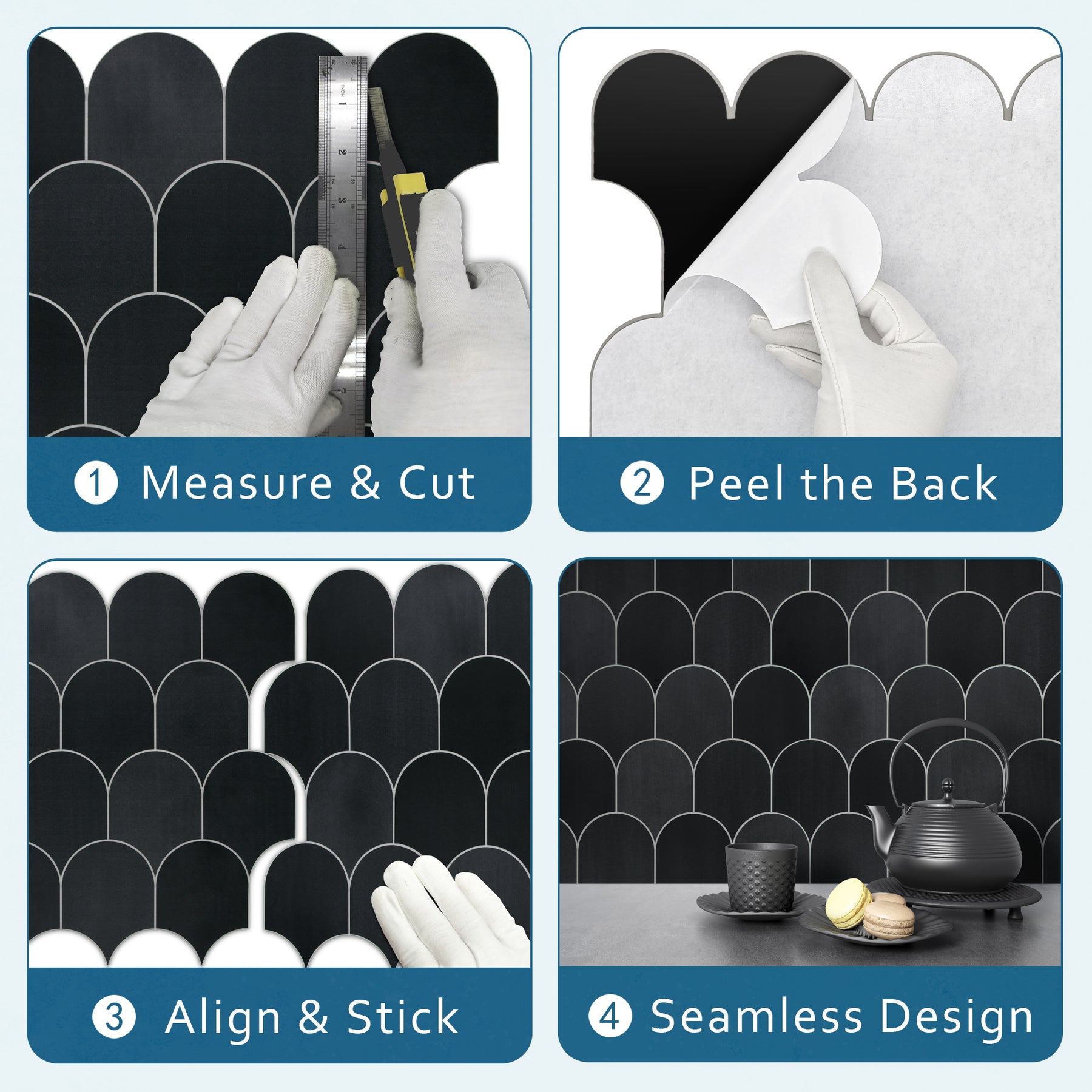 INCH 1 2 3 4 7

1 Measure & Cut

2 Peel the Back

3 Align & Stick

4 Seamless Design