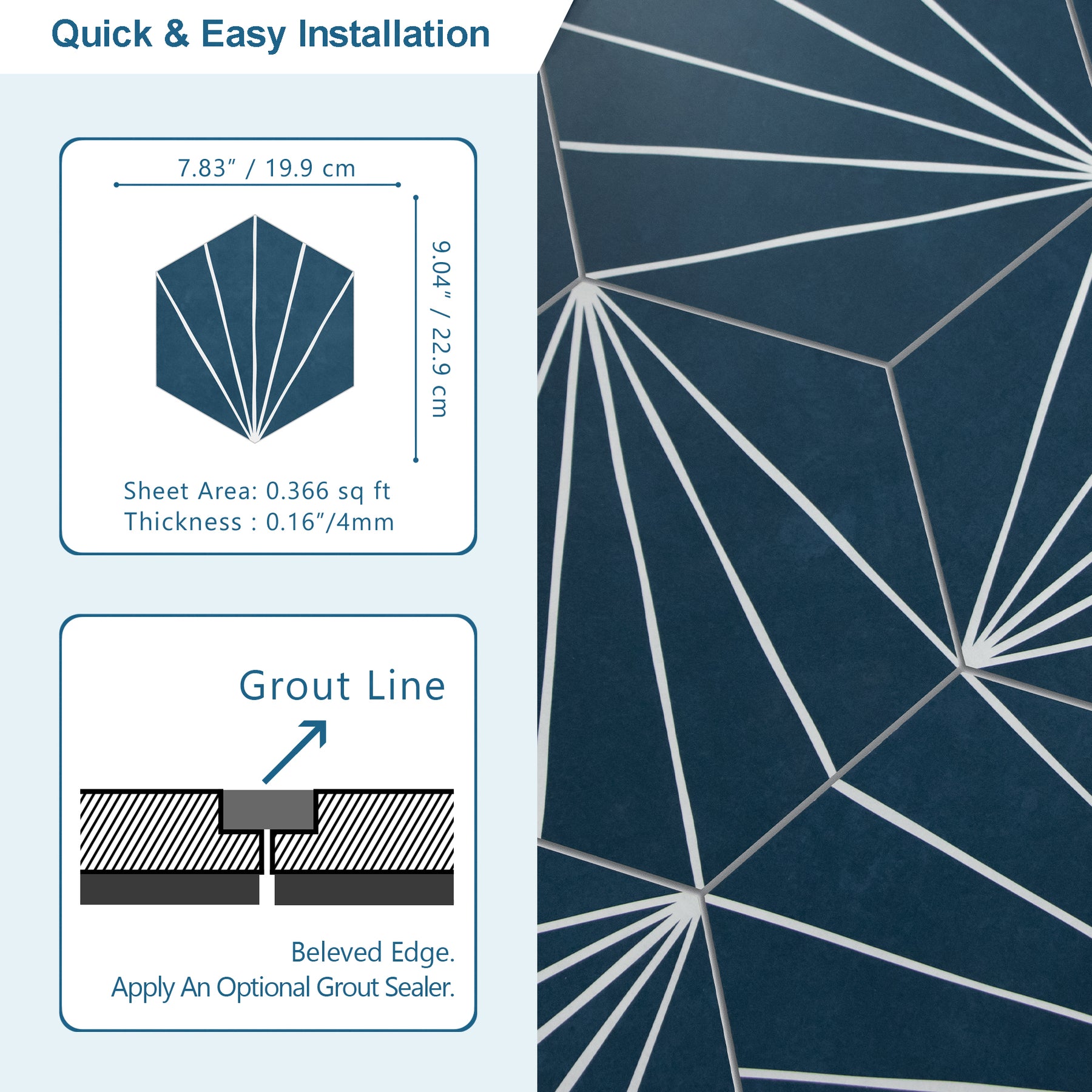 Quick & Easy Installation

7.83″ / 19.9 cm

9.04″ / 22.9 cm

Sheet Area: 0.366 sq ft
Thickness : 0.16″/4mm

Grout Line

Beleved Edge.
Apply An Optional Grout Sealer.