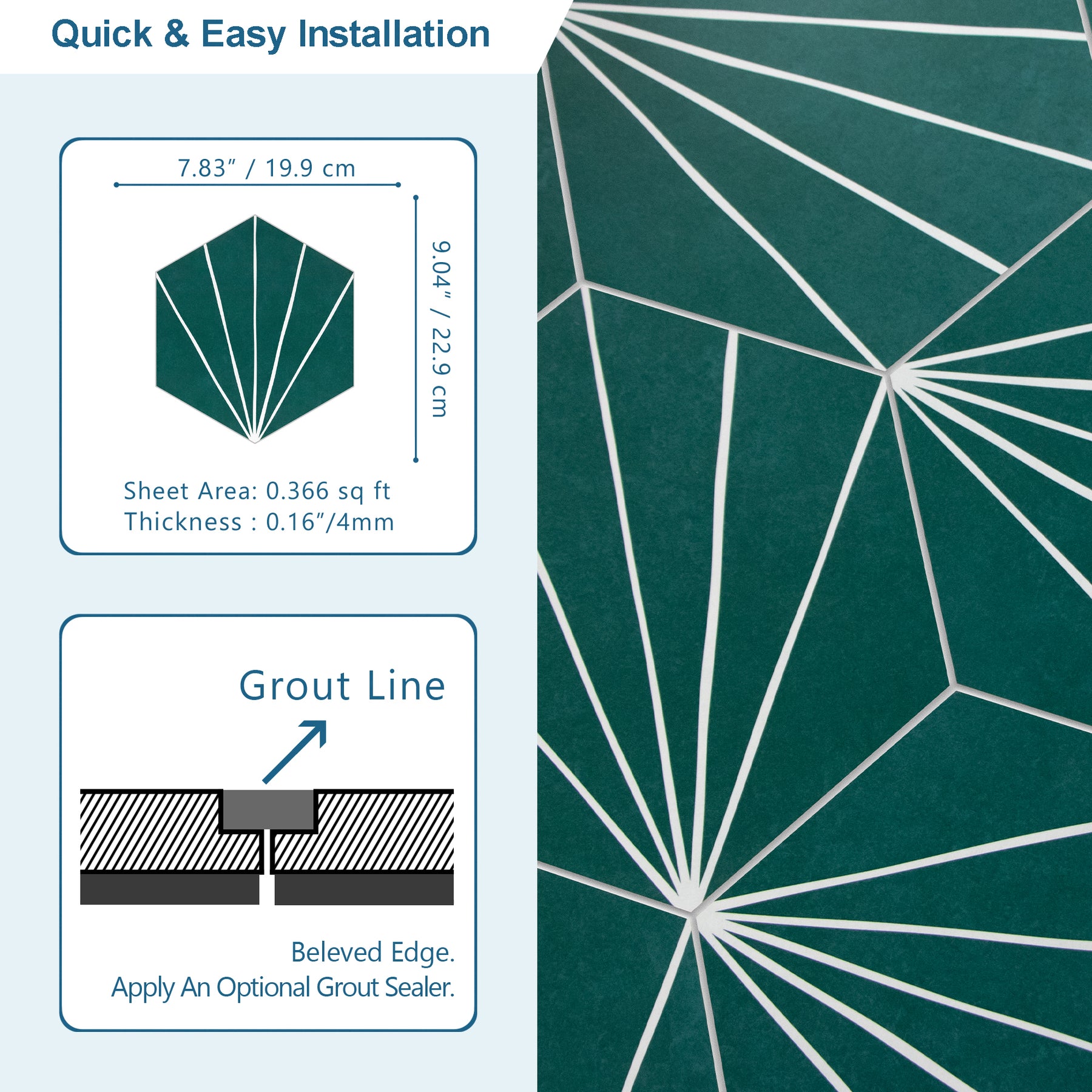 Quick & Easy Installation

7.83″ / 19.9 cm

9.04″ / 22.9 cm

Sheet Area: 0.366 sq ft
Thickness : 0.16″/4mm

Grout Line

Beleved Edge.
Apply An Optional Grout Sealer.