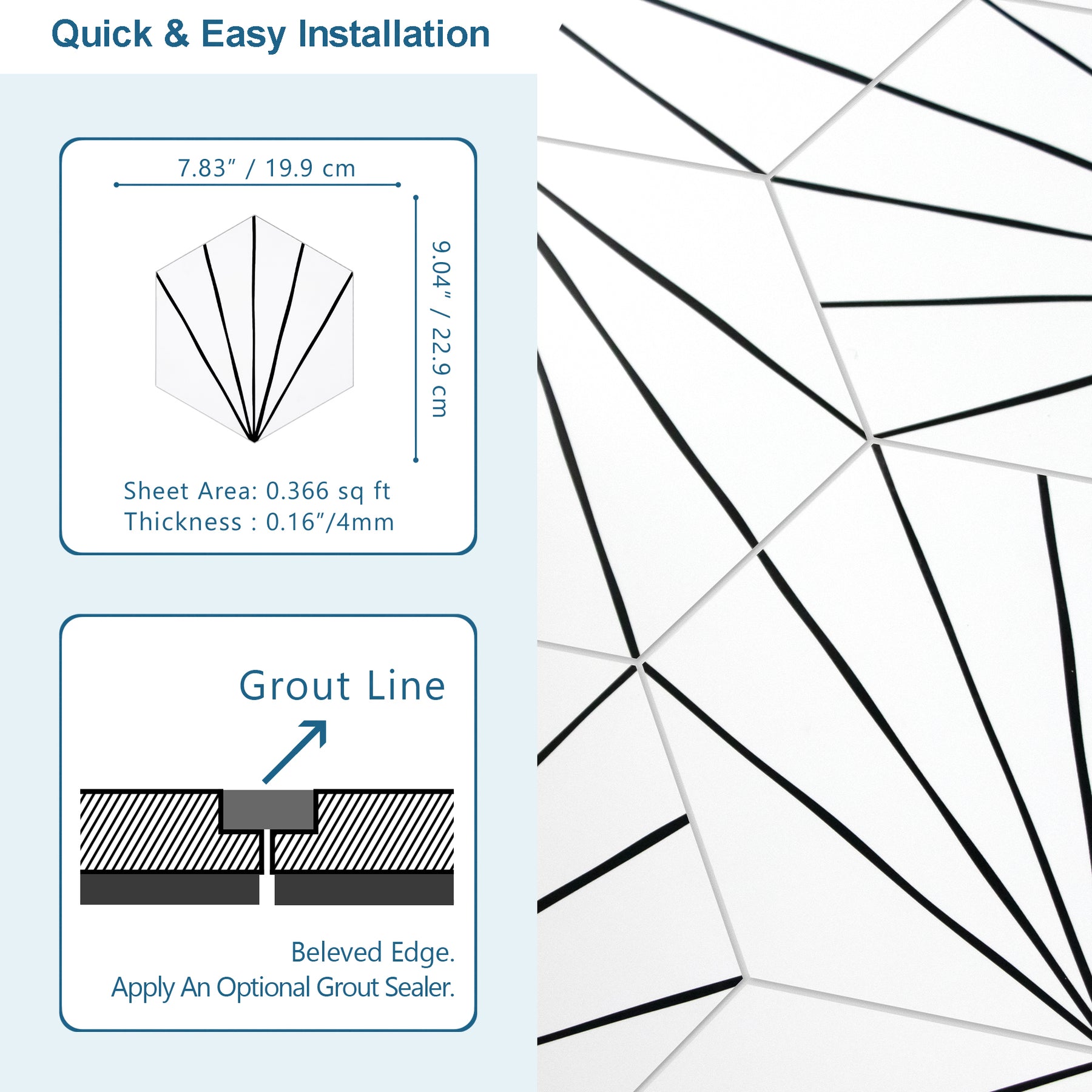 Quick & Easy Installation

7.83" / 19.9 cm

9.04" / 22.9 cm

Sheet Area: 0.366 sq ft
Thickness : 0.16"/4mm

Grout Line

Beleved Edge.
Apply An Optional Grout Sealer.