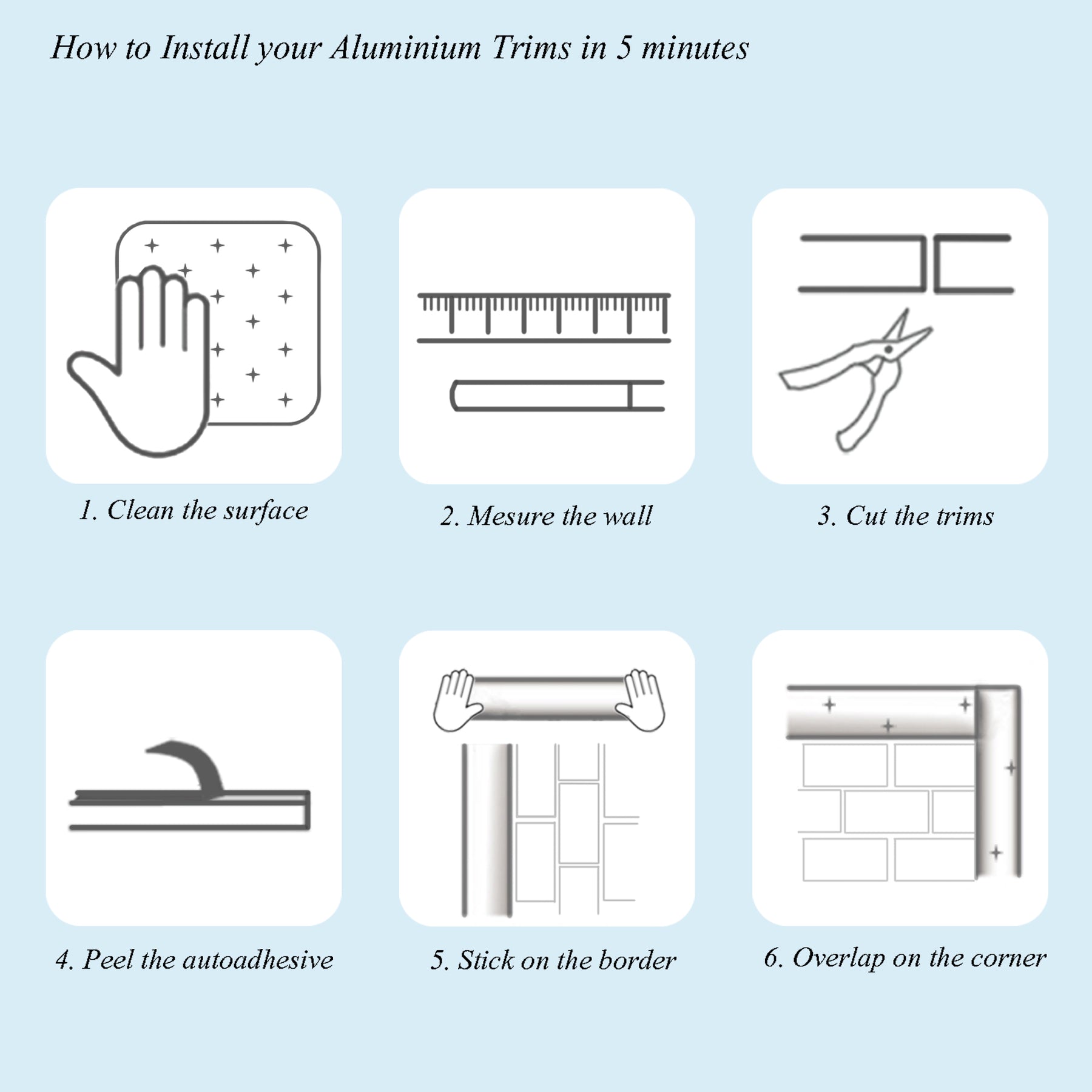 How to Install your Aluminium Trims in 5 minutes

1. Clean the surface

2. Mesure the wall

3. Cut the trims

4. Peel the autoadhesive

5. Stick on the border

6. Overlap on the corner