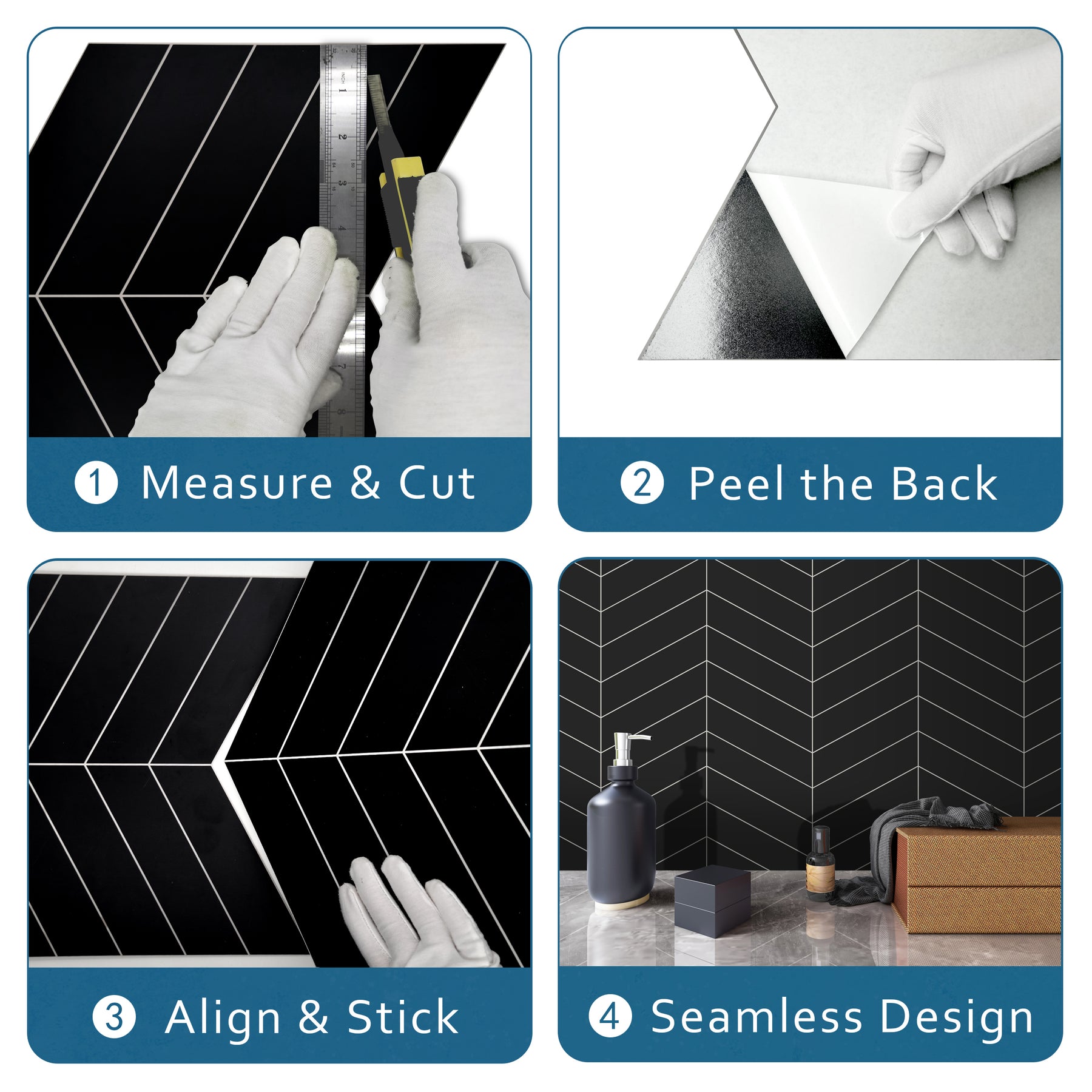 1 Measure & Cut

2 Peel the Back

3 Align & Stick

4 Seamless Design