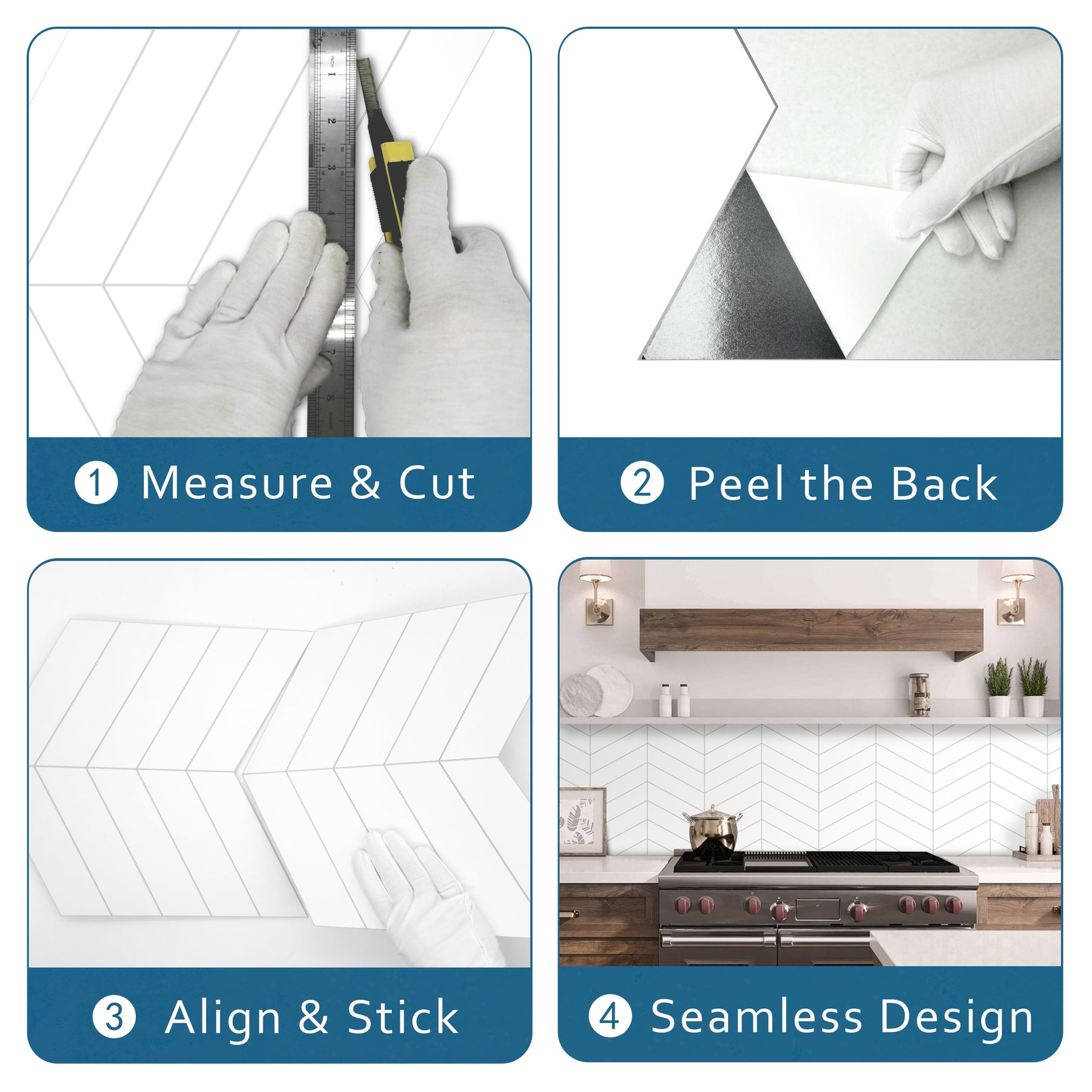 1 Measure & Cut

2 Peel the Back

3 Align & Stick

4 Seamless Design