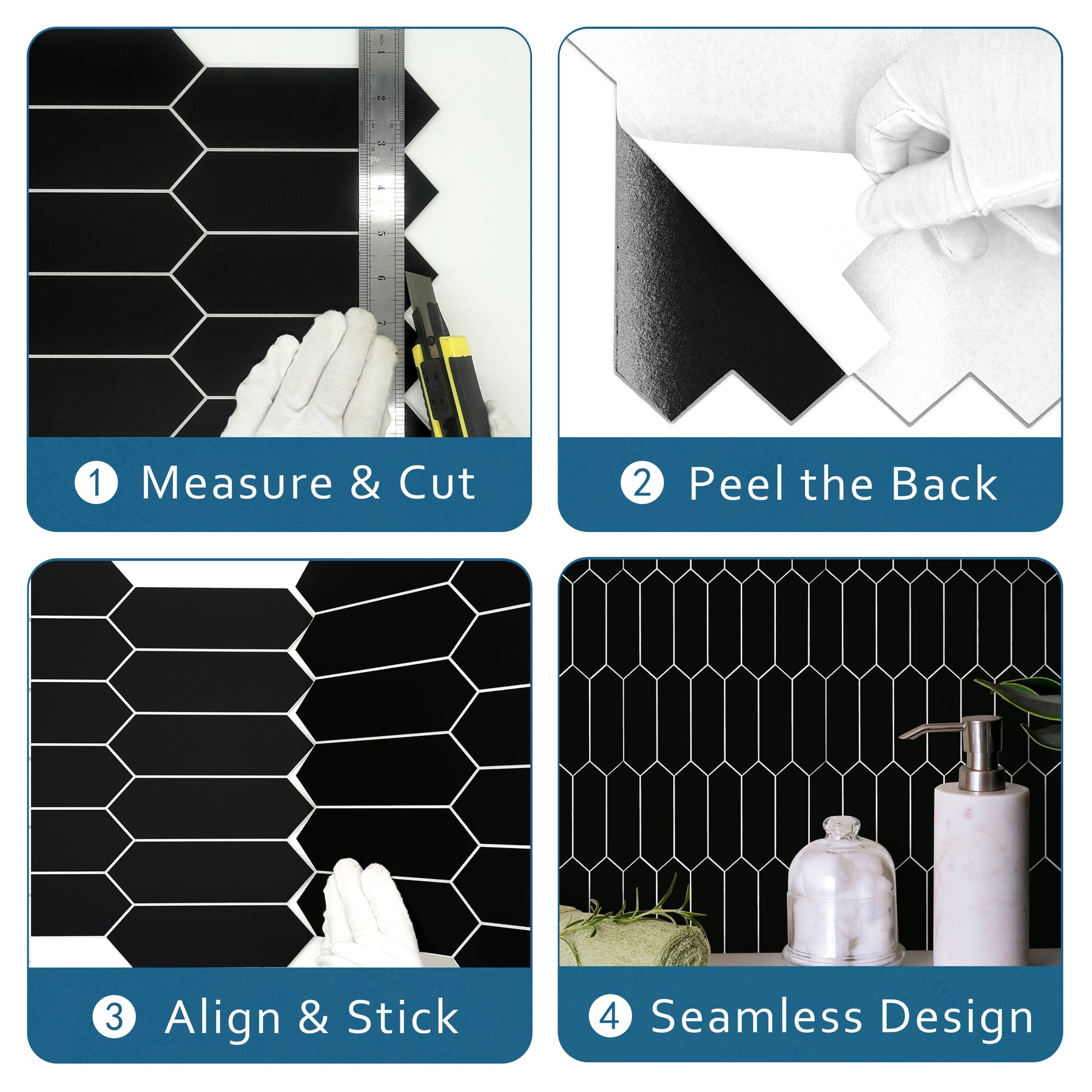 INCH 1 2 3 4 5 6 7

① Measure & Cut

② Peel the Back

③ Align & Stick

④ Seamless Design