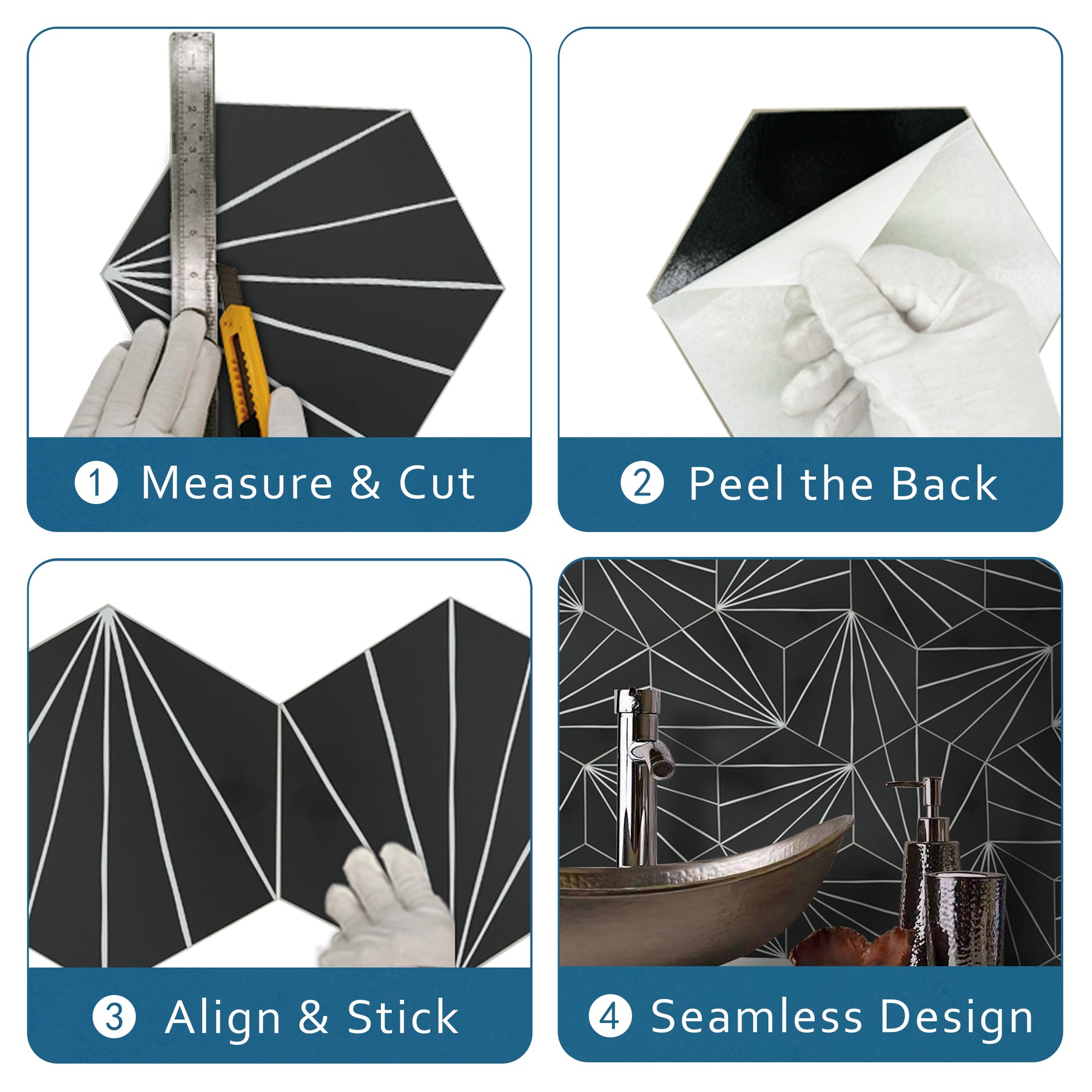 1 Measure & Cut

2 Peel the Back

3 Align & Stick

4 Seamless Design