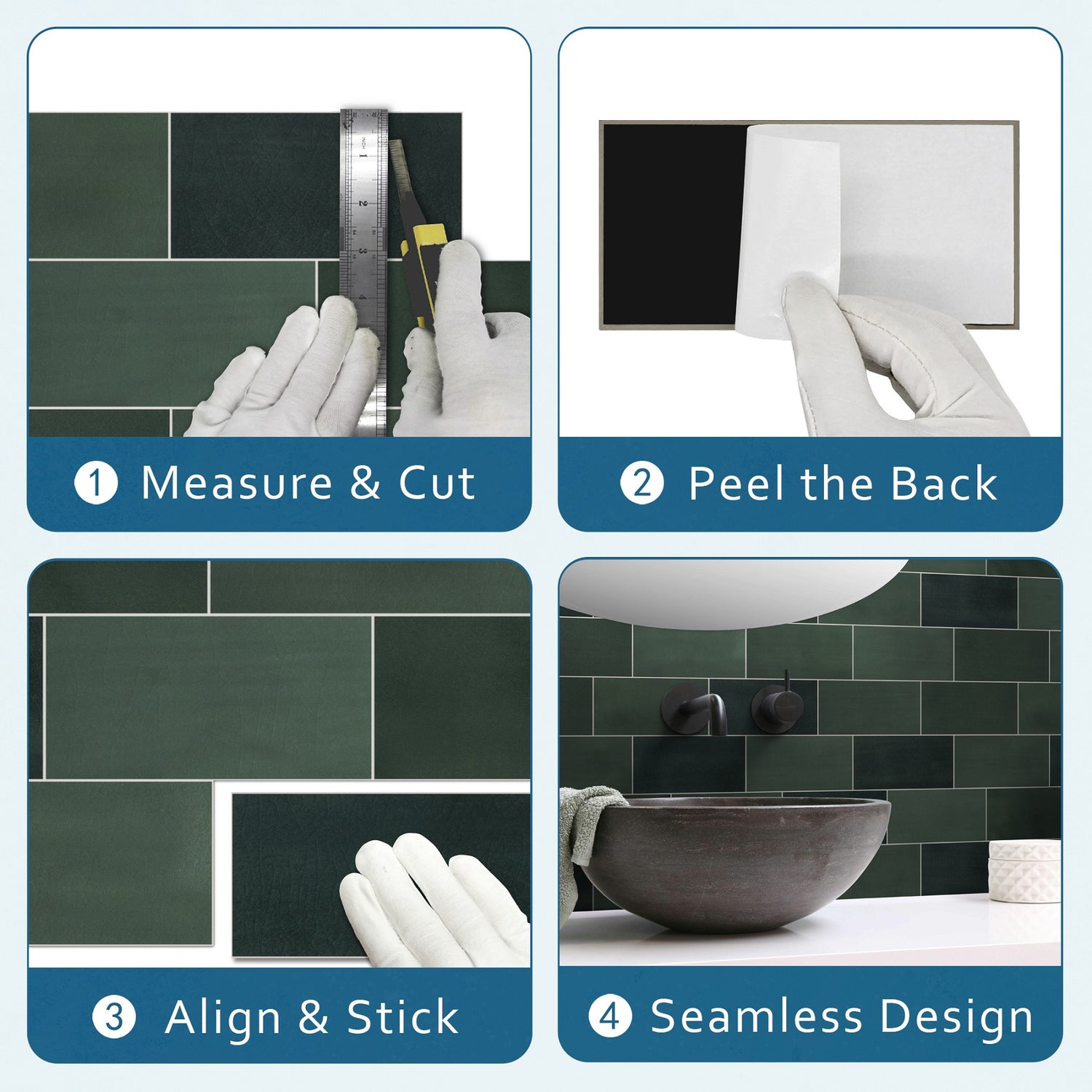 INCH 1 2 3 4

1 Measure & Cut

2 Peel the Back

3 Align & Stick

4 Seamless Design