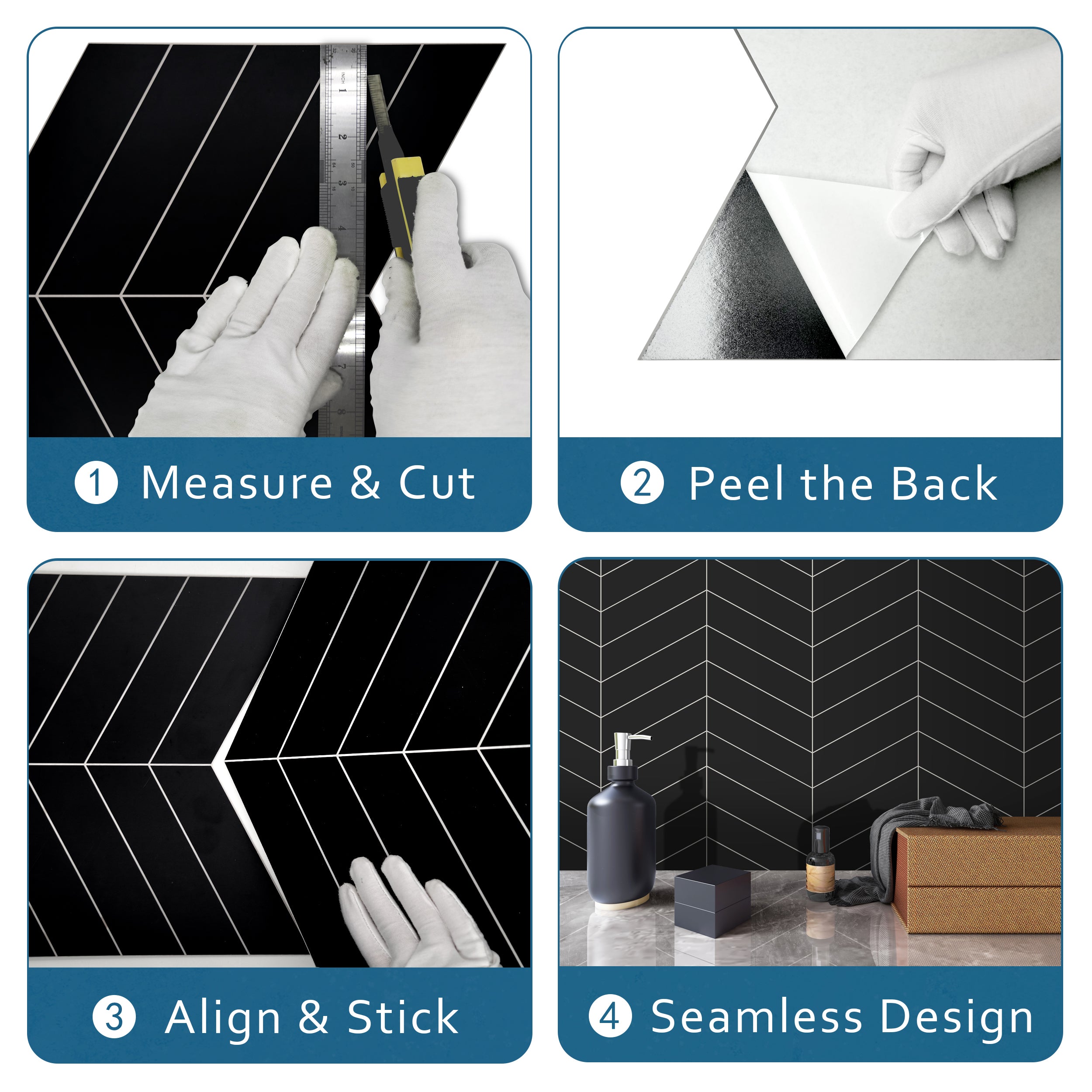 1 Measure & Cut

2 Peel the Back

3 Align & Stick

4 Seamless Design