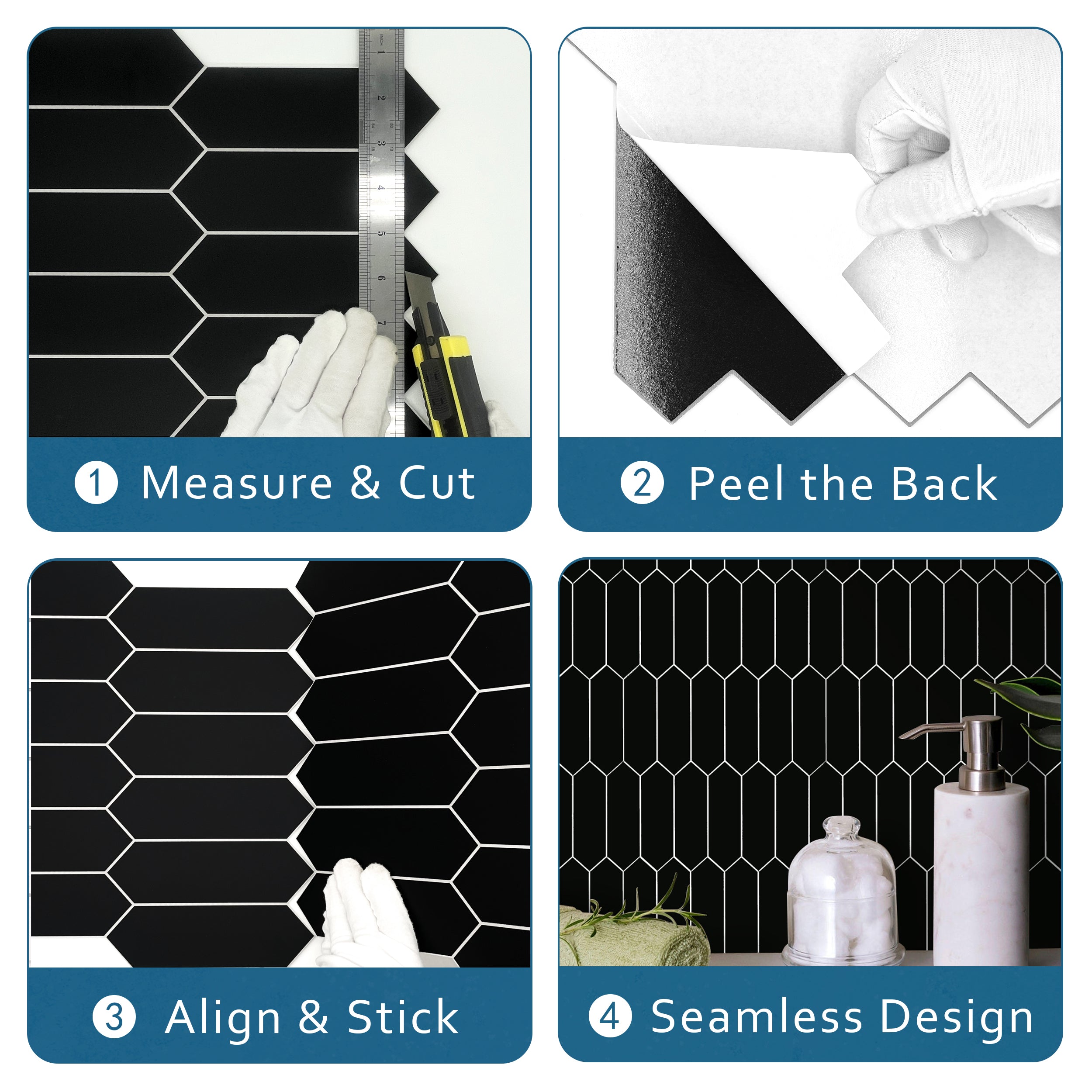 INCH 1 2 3 4 5 6 7

1 Measure & Cut

2 Peel the Back

3 Align & Stick

4 Seamless Design